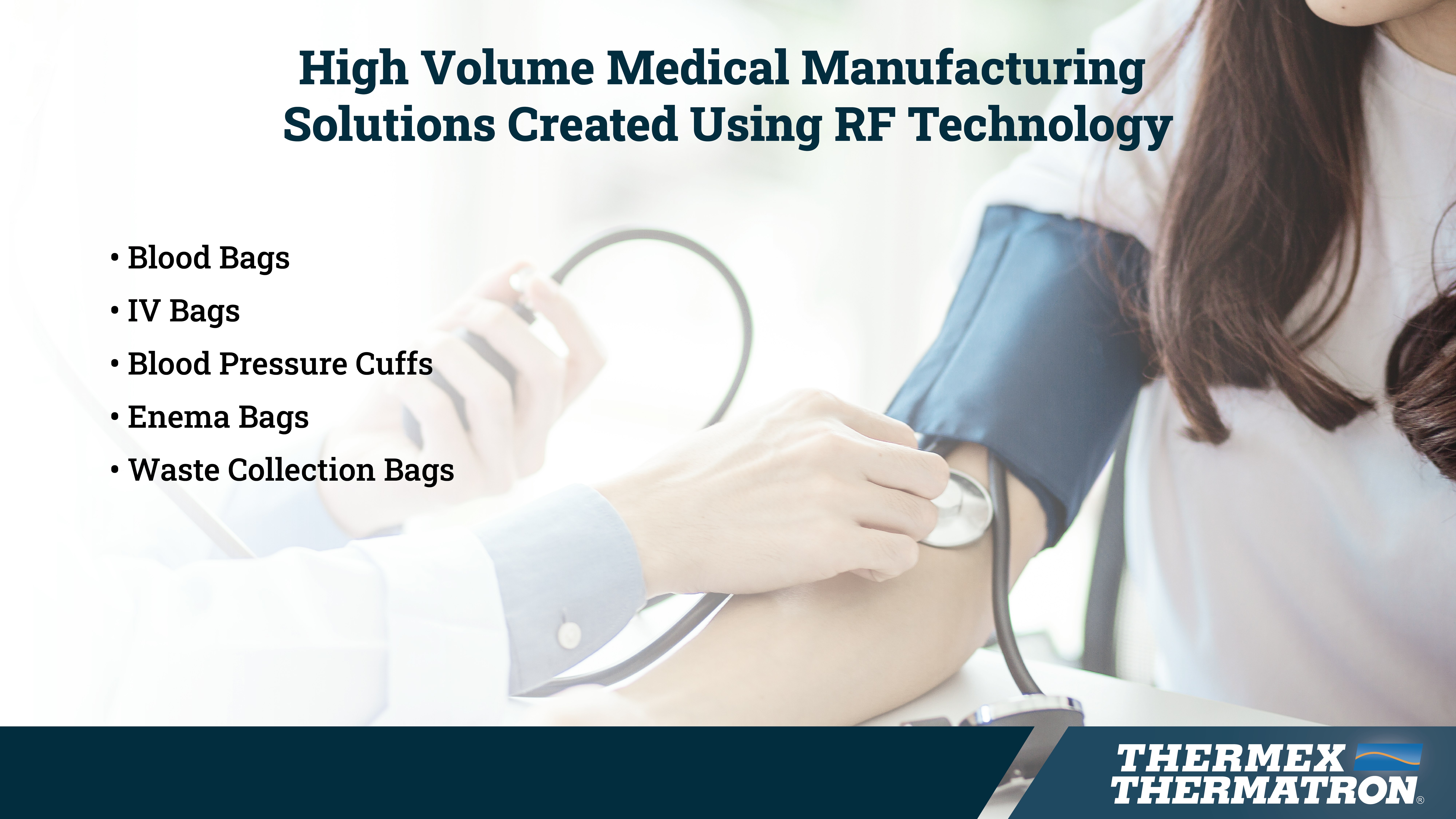 High Volume Medical Manufacturing Solutions Created Using RF Technology

• Blood Bags
• IV Bags
• Blood Pressure Cuffs
• Enema Bags
• Waste Collection Bags

THERMEX THERMATRON®