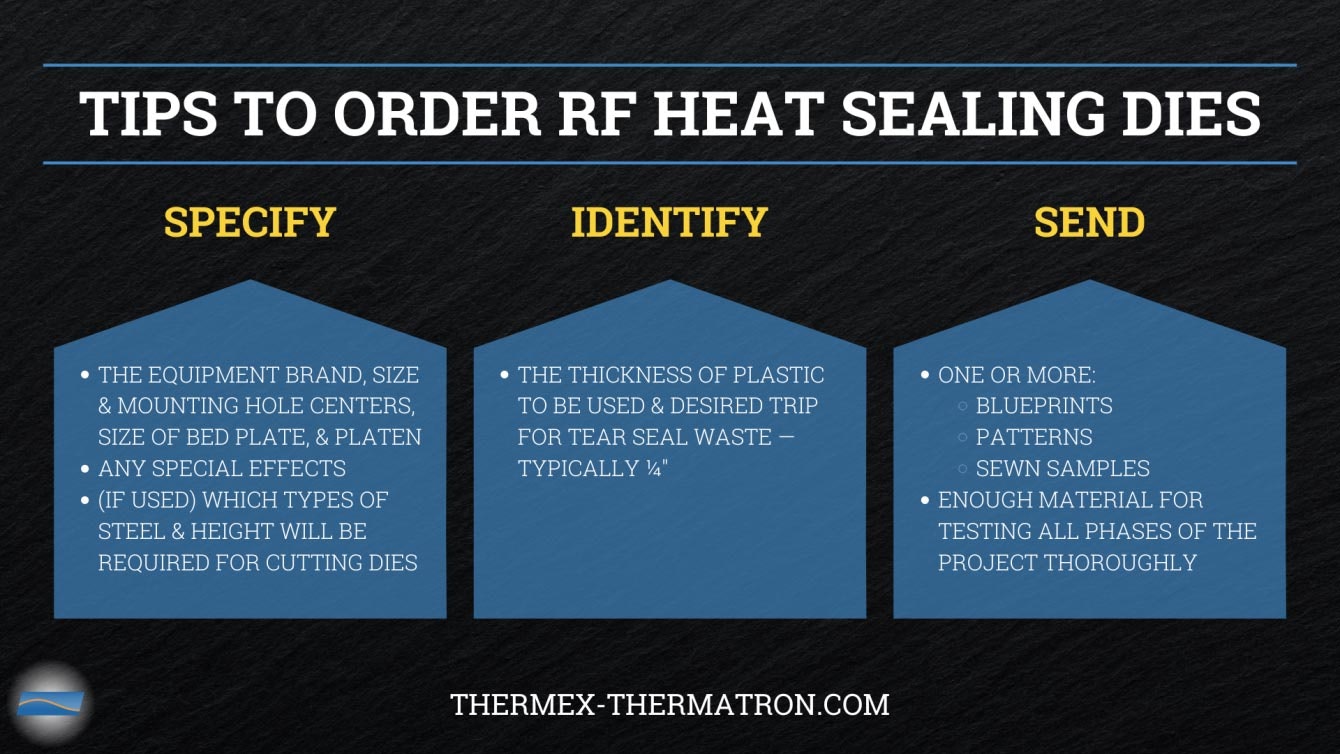 TIPS TO ORDER RF HEAT SEALING DIES

SPECIFY

- THE EQUIPMENT BRAND, SIZE & MOUNTING HOLE CENTERS, SIZE OF BED PLATE, & PLATEN
- ANY SPECIAL EFFECTS
- (IF USED) WHICH TYPES OF STEEL & HEIGHT WILL BE REQUIRED FOR CUTTING DIES

IDENTIFY

- THE THICKNESS OF PLASTIC TO BE USED & DESIRED TRIP FOR TEAR SEAL WASTE — TYPICALLY ¼"

SEND

- ONE OR MORE:
  - BLUEPRINTS
  - PATTERNS
  - SEWN SAMPLES
- ENOUGH MATERIAL FOR TESTING ALL PHASES OF THE PROJECT THOROUGHLY

THERMEX-THERMATRON.COM